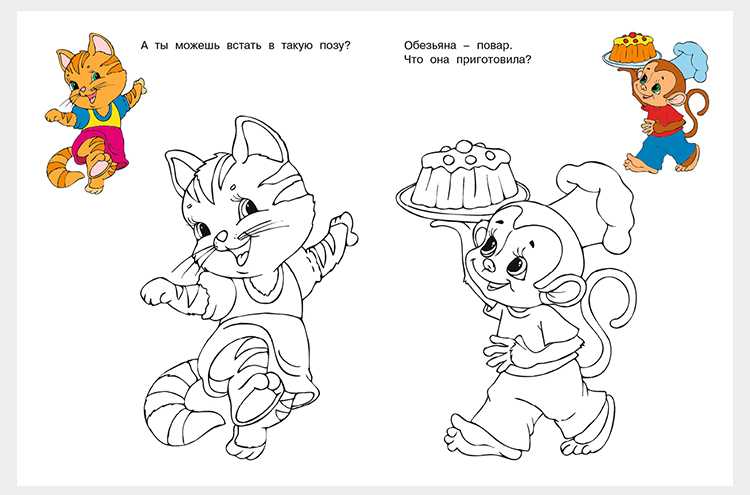 А ты можешь встать в такую позу?

Обезьяна – повар.
Что она приготовила?