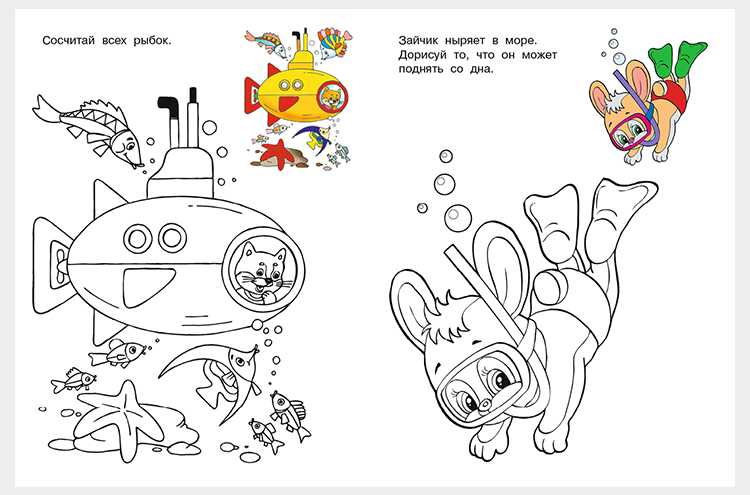 Сосчитай всех рыбок.

Зайчик ныряет в море. Дорисуй то, что он может поднять со дна.